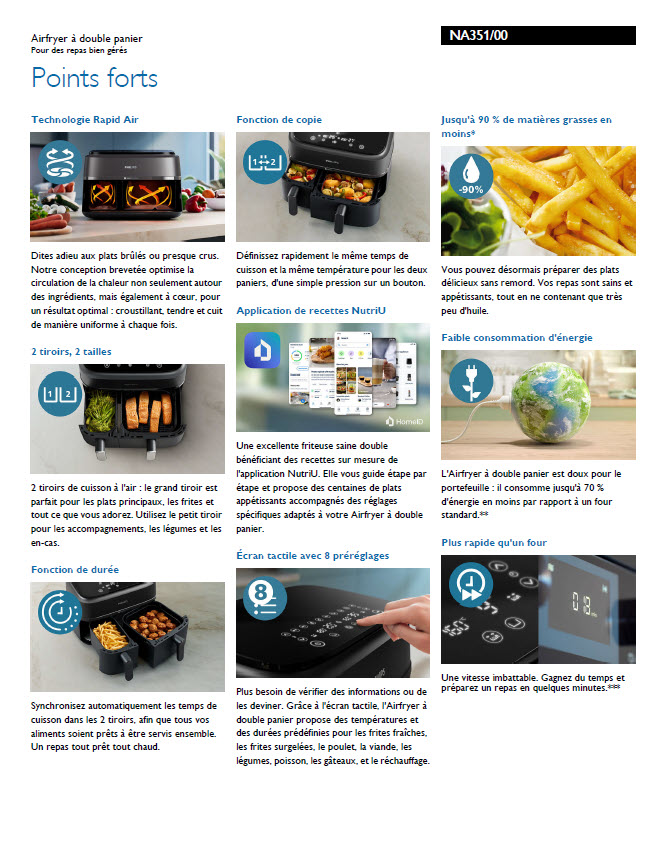 Airfryer à double panier
Pour des repas bien gérés

NA351/00

Points forts

Technologie Rapid Air

Dites adieu aux plats brûlés ou presque crus. Notre conception brevetée optimise la circulation de la chaleur non seulement autour des ingrédients, mais également à cœur, pour un résultat optimal : croustillant, tendre et cuit de manière uniforme à chaque fois.

2 tiroirs, 2 tailles

2 tiroirs de cuisson à l'air : le grand tiroir est parfait pour les plats principaux, les frites et tout ce que vous adorez. Utilisez le petit tiroir pour les accompagnements, les légumes et les en-cas.

Fonction de durée

Synchronisez automatiquement les temps de cuisson dans les 2 tiroirs, afin que tous vos aliments soient prêts à être servis ensemble. Un repas tout prêt tout chaud.

Fonction de copie

Définissez rapidement le même temps de cuisson et la même température pour les deux paniers, d'une simple pression sur un bouton.

Application de recettes NutriU

HomeID

Une excellente friteuse saine double bénéficiant des recettes sur mesure de l'application NutriU. Elle vous guide étape par étape et propose des centaines de plats appétissants accompagnés des réglages spécifiques adaptés à votre Airfryer à double panier.

Écran tactile avec 8 préréglages

8

Plus besoin de vérifier des informations ou de les deviner. Grâce à l'écran tactile, l'Airfryer à double panier propose des températures et des durées prédéfinies pour les frites fraîches, les frites surgelées, le poulet, la viande, les légumes, poisson, les gâteaux, et le réchauffage.

Jusqu'à 90 % de matières grasses en moins*

-90%

Vous pouvez désormais préparer des plats délicieux sans remord. Vos repas sont sains et appétissants, tout en ne contenant que très peu d'huile.

Faible consommation d'énergie

L'Airfryer à double panier est doux pour le portefeuille : il consomme jusqu'à 70 % d'énergie en moins par rapport à un four standard.**

Plus rapide qu'un four

Une vitesse imbattable. Gagnez du temps et préparez un repas en quelques minutes.***